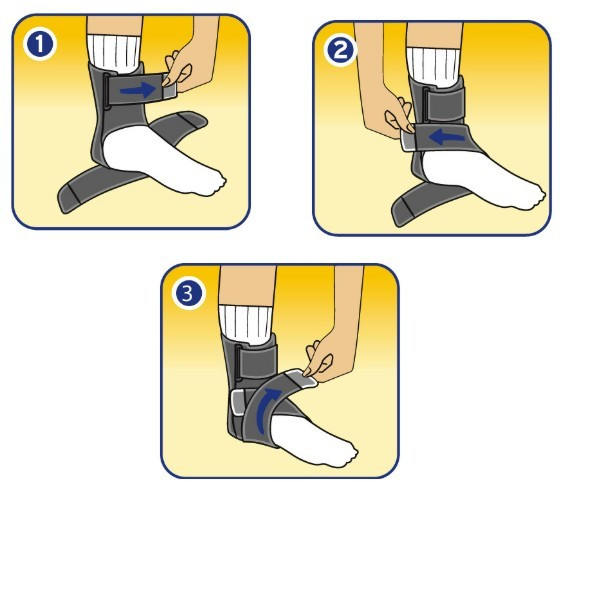 1

2

3